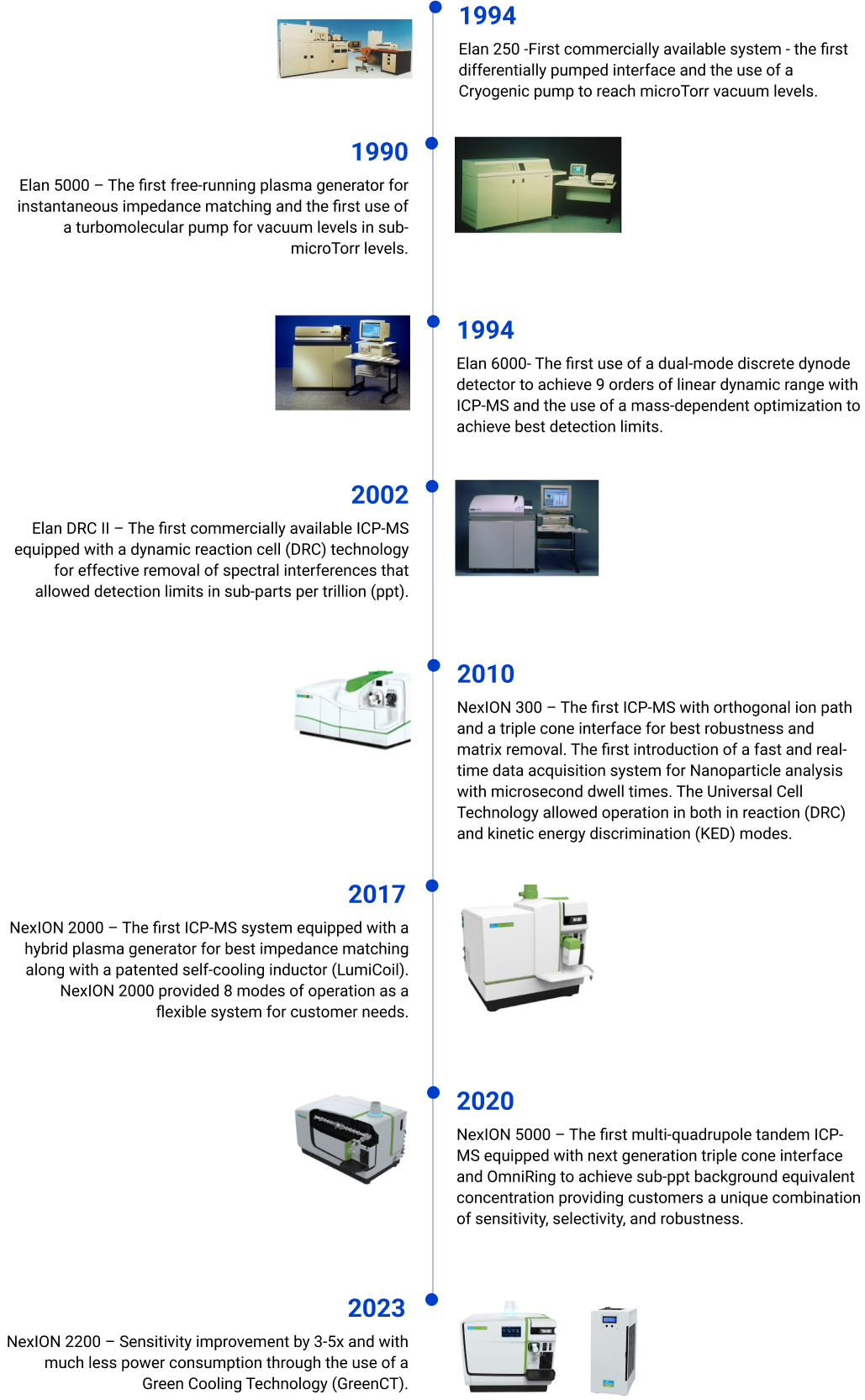 1994

Elan 250 -First commercially available system - the first differentially pumped interface and the use of a Cryogenic pump to reach microTorr vacuum levels.

1990

Elan 5000 – The first free-running plasma generator for instantaneous impedance matching and the first use of a turbomolecular pump for vacuum levels in sub-microTorr levels.

1994

Elan 6000- The first use of a dual-mode discrete dynode detector to achieve 9 orders of linear dynamic range with ICP-MS and the use of a mass-dependent optimization to achieve best detection limits.

2002

Elan DRC II – The first commercially available ICP-MS equipped with a dynamic reaction cell (DRC) technology for effective removal of spectral interferences that allowed detection limits in sub-parts per trillion (ppt).

2010

NexION 300 – The first ICP-MS with orthogonal ion path and a triple cone interface for best robustness and matrix removal. The first introduction of a fast and real-time data acquisition system for Nanoparticle analysis with microsecond dwell times. The Universal Cell Technology allowed operation in both in reaction (DRC) and kinetic energy discrimination (KED) modes.

2017

NexION 2000 – The first ICP-MS system equipped with a hybrid plasma generator for best impedance matching along with a patented self-cooling inductor (LumiCoil). NexION 2000 provided 8 modes of operation as a flexible system for customer needs.

2020

NexION 5000 – The first multi-quadrupole tandem ICP-MS equipped with next generation triple cone interface and OmniRing to achieve sub-ppt background equivalent concentration providing customers a unique combination of sensitivity, selectivity, and robustness.

2023

NexION 2200 – Sensitivity improvement by 3-5x and with much less power consumption through the use of a Green Cooling Technology (GreenCT).